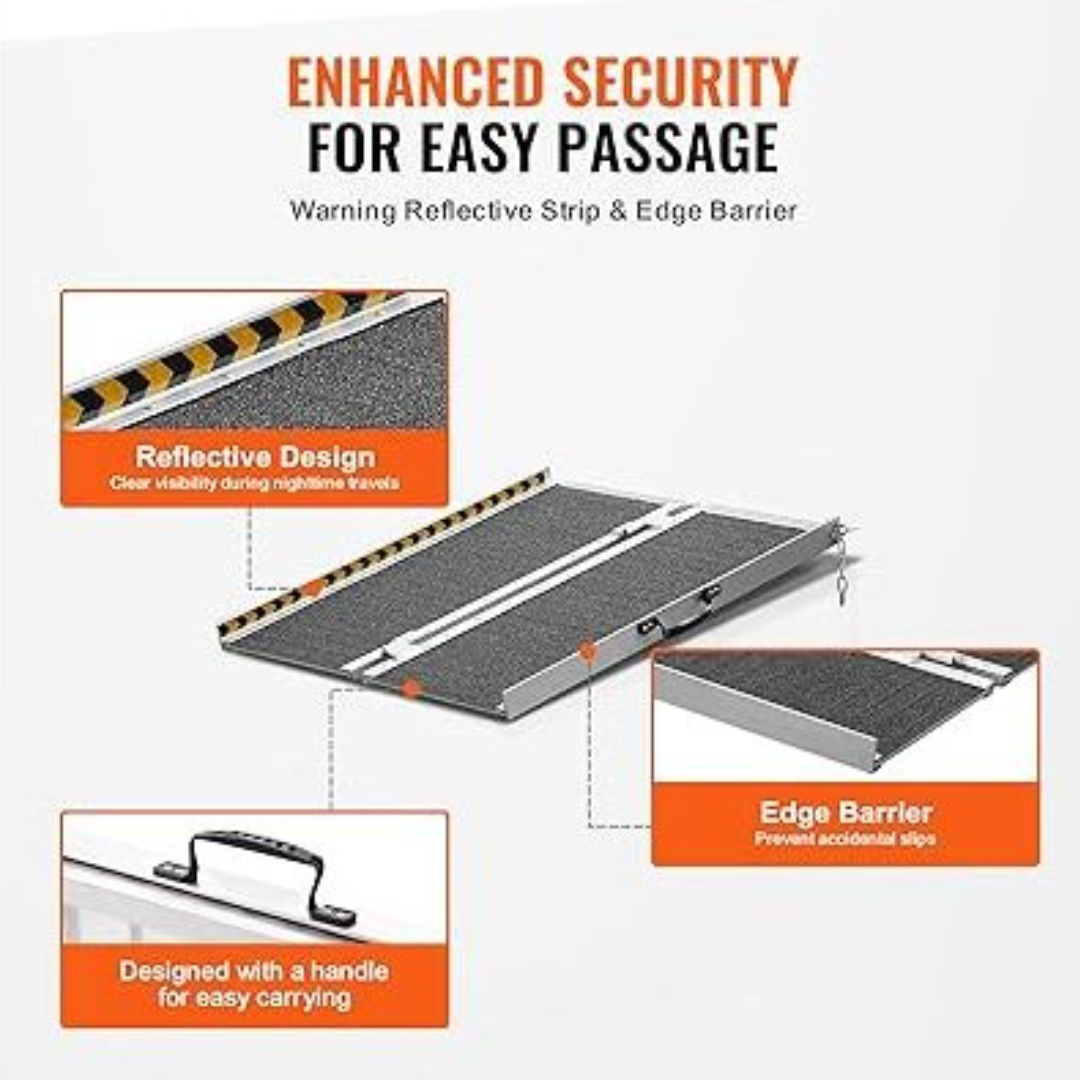 ENHANCED SECURITY
FOR EASY PASSAGE

Warning Reflective Strip & Edge Barrier

Reflective Design
Clear visibility during nighttime travels

Edge Barrier
Prevent accidental slips

Designed with a handle for easy carrying